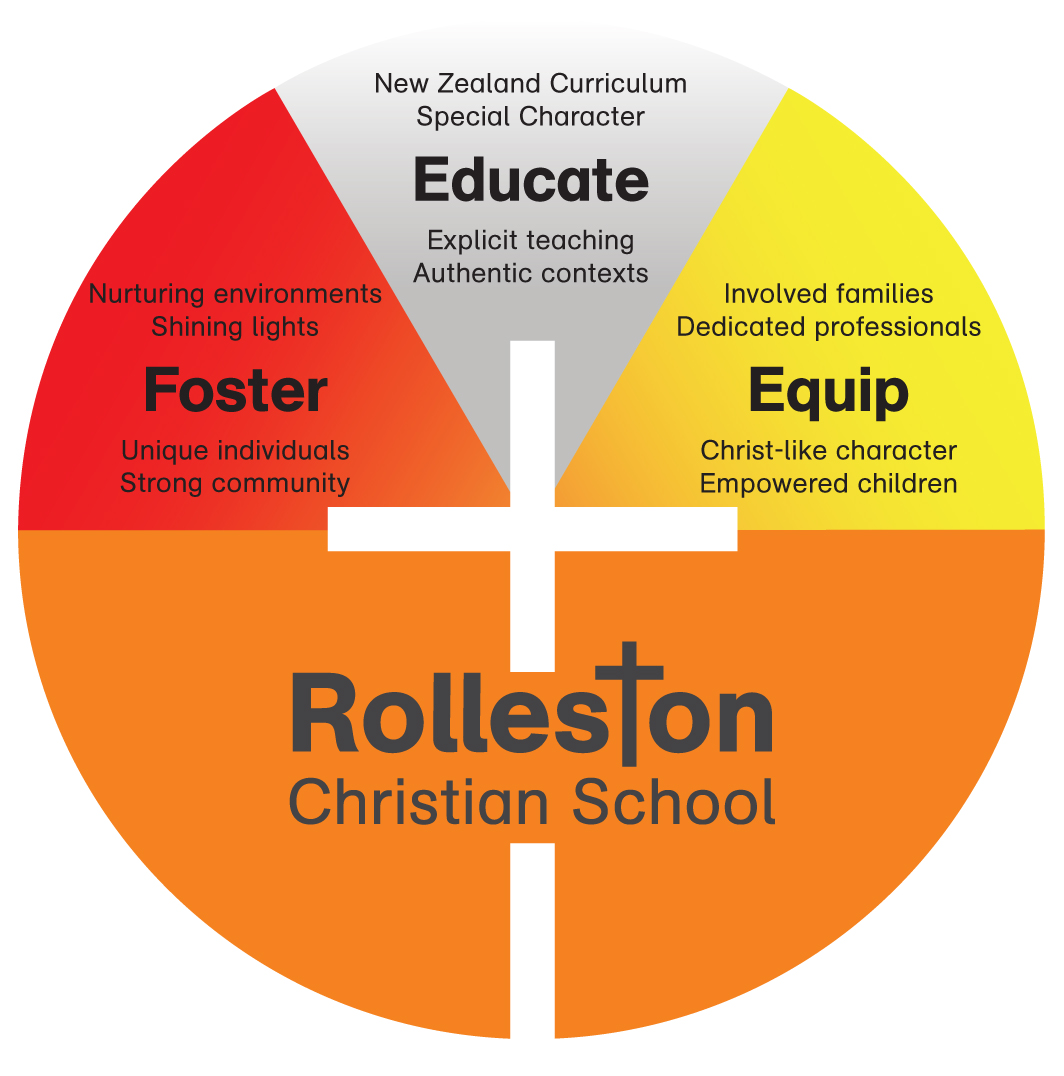 New Zealand Curriculum
Special Character

Educate

Explicit teaching
Authentic contexts

Nurturing environments
Shining lights

Foster

Unique individuals
Strong community

Involved families
Dedicated professionals

Equip

Christ-like character
Empowered children

Rolleston
Christian School